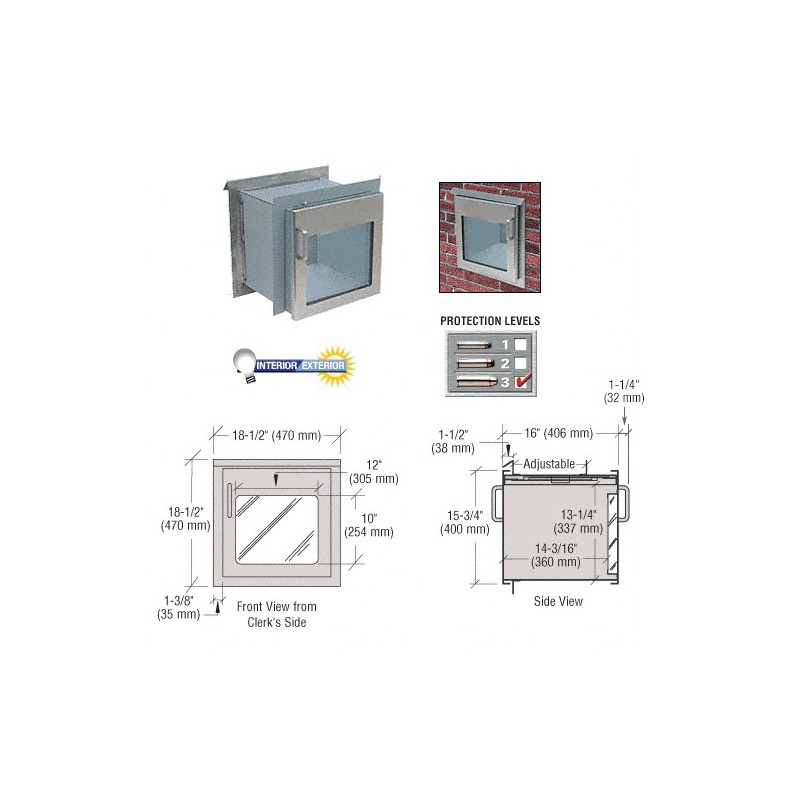 INTERIOR EXTERIOR

PROTECTION LEVELS

1
2
3

18-1/2" (470 mm)

12" (305 mm)

18-1/2" (470 mm)

10" (254 mm)

1-3/8" (35 mm)

Front View from Clerk's Side

1-1/4" (32 mm)

1-1/2" (38 mm)

16" (406 mm)

Adjustable

15-3/4" (400 mm)

13-1/4" (337 mm)

14-3/16" (360 mm)

Side View