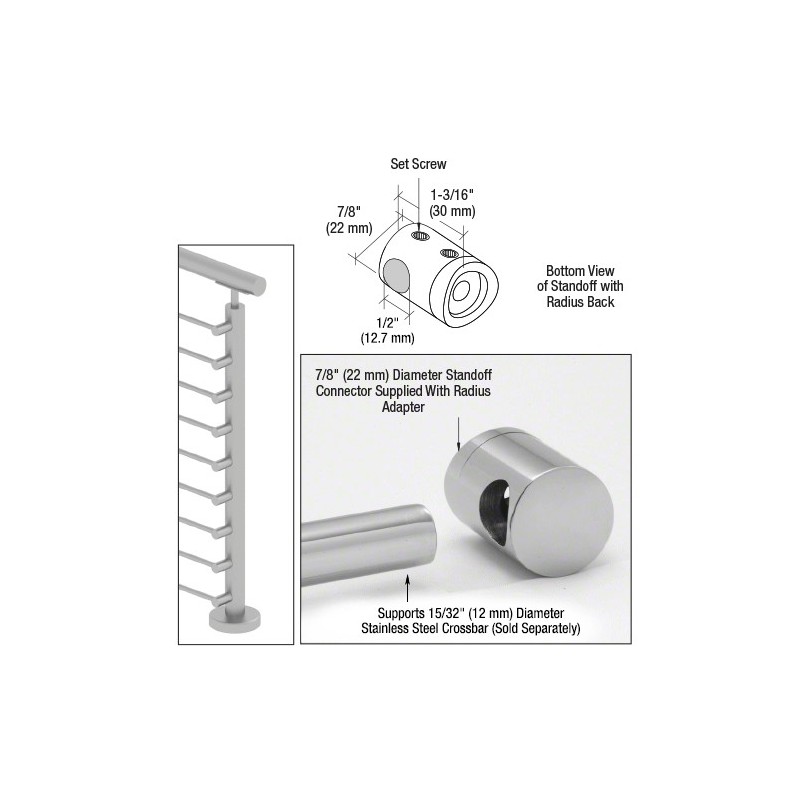 Set Screw

7/8"
(22 mm)

1-3/16"
(30 mm)

1/2"
(12.7 mm)

Bottom View of Standoff with Radius Back

7/8" (22 mm) Diameter Standoff Connector Supplied With Radius Adapter

Supports 15/32" (12 mm) Diameter Stainless Steel Crossbar (Sold Separately)