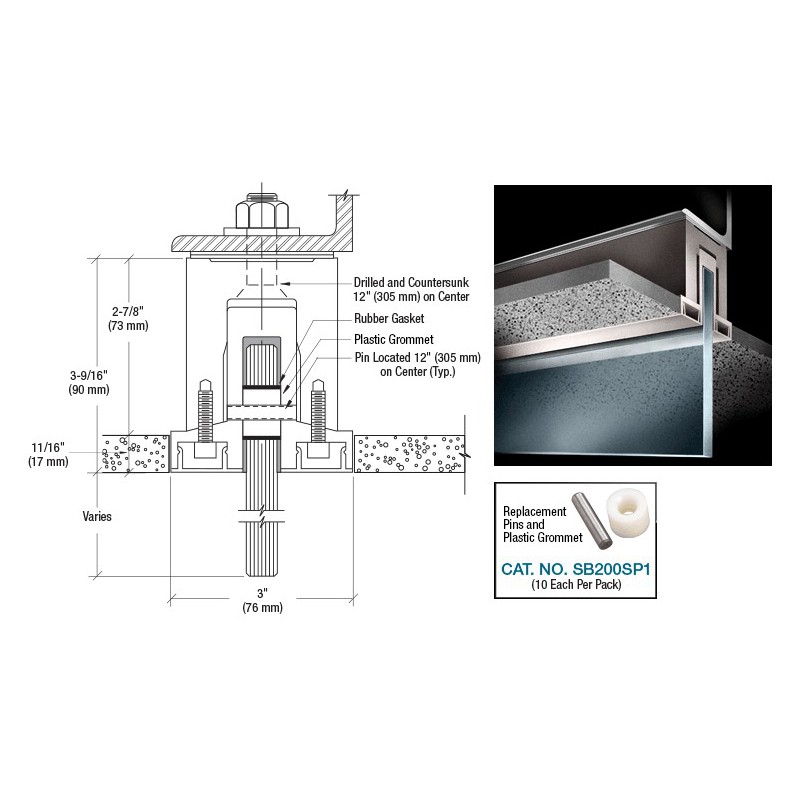 2-7/8"
(73 mm)

3-9/16"
(90 mm)

11/16"
(17 mm)

Varies

3"
(76 mm)

Drilled and Countersunk
12" (305 mm) on Center

Rubber Gasket

Plastic Grommet

Pin Located 12" (305 mm)
on Center (Typ.)

Replacement
Pins and
Plastic Grommet

CAT. NO. SB200SP1
(10 Each Per Pack)