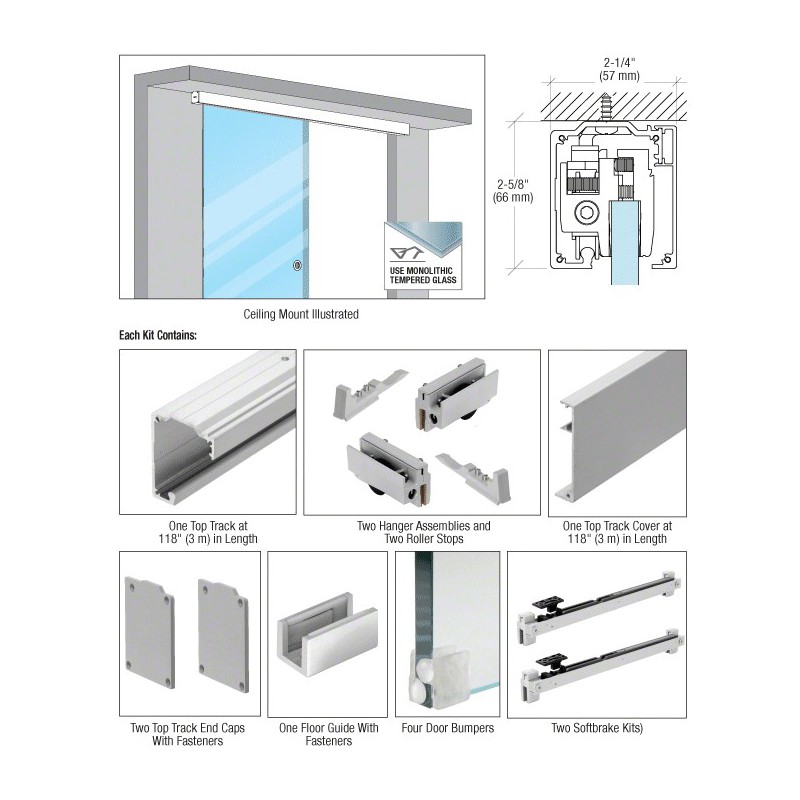 USE MONOLITHIC TEMPERED GLASS

Ceiling Mount Illustrated

2-1/4" (57 mm)

2-5/8" (66 mm)

Each Kit Contains:

One Top Track at 118" (3 m) in Length

Two Hanger Assemblies and Two Roller Stops

One Top Track Cover at 118" (3 m) in Length

Two Top Track End Caps With Fasteners

One Floor Guide With Fasteners

Four Door Bumpers

Two Softbrake Kits)