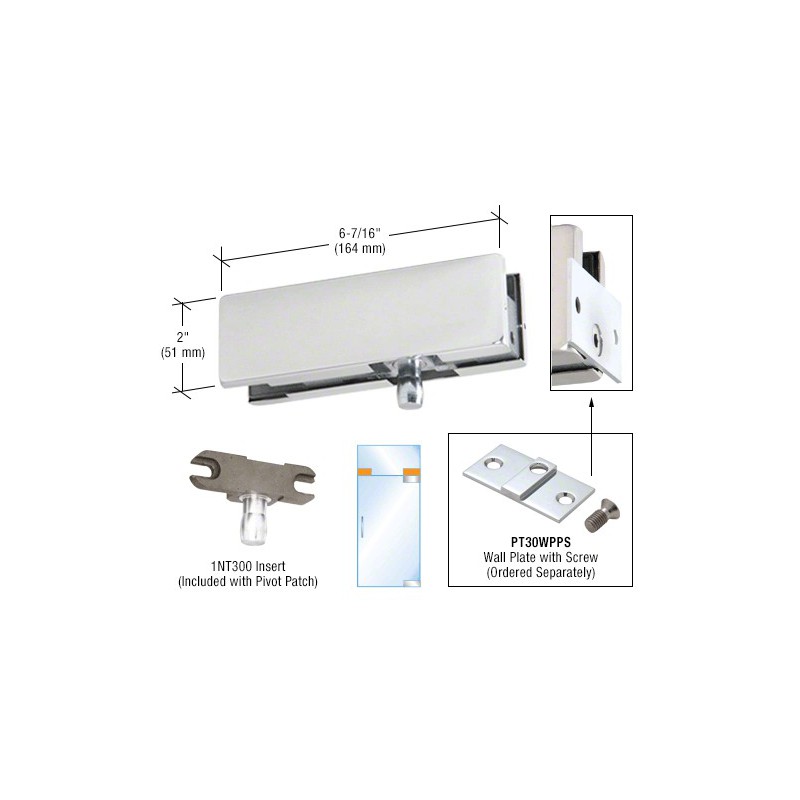 6-7/16"
(164 mm)

2"
(51 mm)

1NT300 Insert
(Included with Pivot Patch)

PT30WPPS
Wall Plate with Screw
(Ordered Separately)