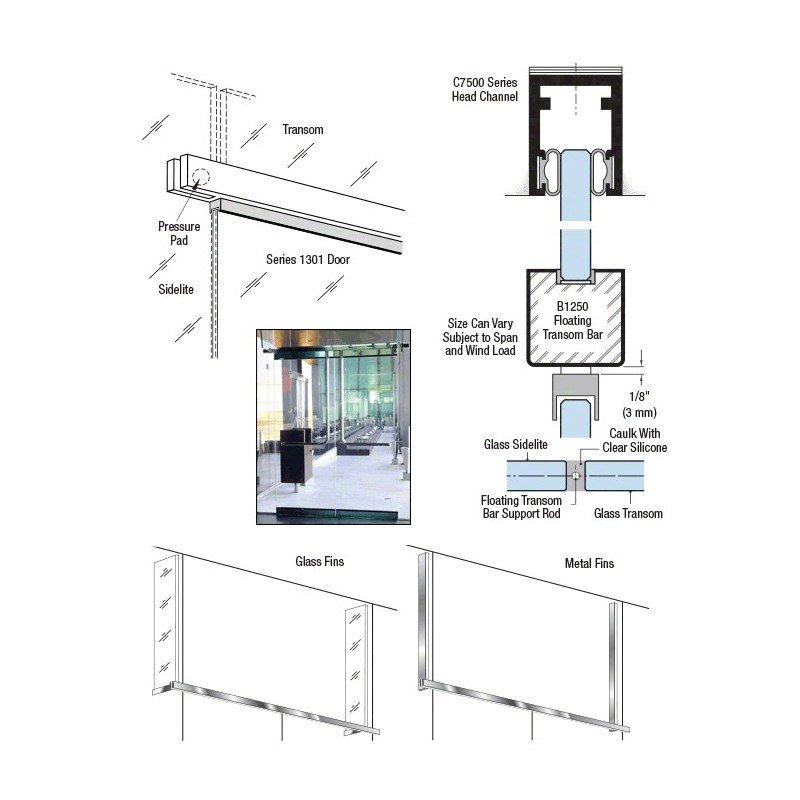 Transom

Pressure Pad

Series 1301 Door

Sidelite

C7500 Series Head Channel

B1250 Floating Transom Bar

Size Can Vary Subject to Span and Wind Load

1/8" (3 mm)

Glass Sidelite

Caulk With Clear Silicone

Floating Transom Bar Support Rod

Glass Transom

Glass Fins

Metal Fins