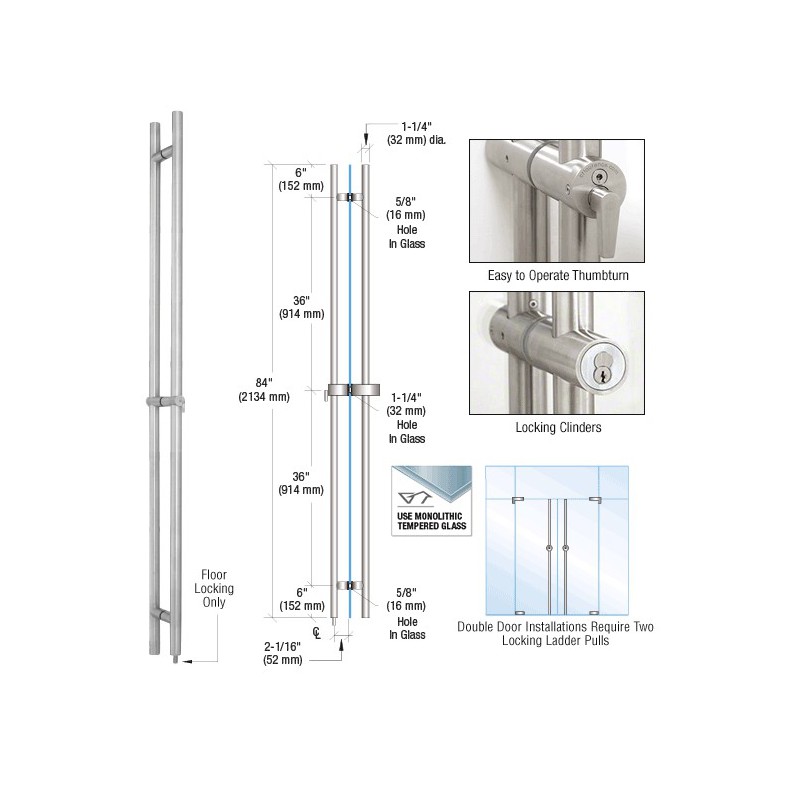 Floor Locking Only

1-1/4" (32 mm) dia.

6" (152 mm)

5/8" (16 mm) Hole In Glass

36" (914 mm)

84" (2134 mm)

1-1/4" (32 mm) Hole In Glass

36" (914 mm)

6" (152 mm)

5/8" (16 mm) Hole In Glass

℄

2-1/16" (52 mm)

Easy to Operate Thumbturn

Locking Clinders

USE MONOLITHIC TEMPERED GLASS

Double Door Installations Require Two Locking Ladder Pulls