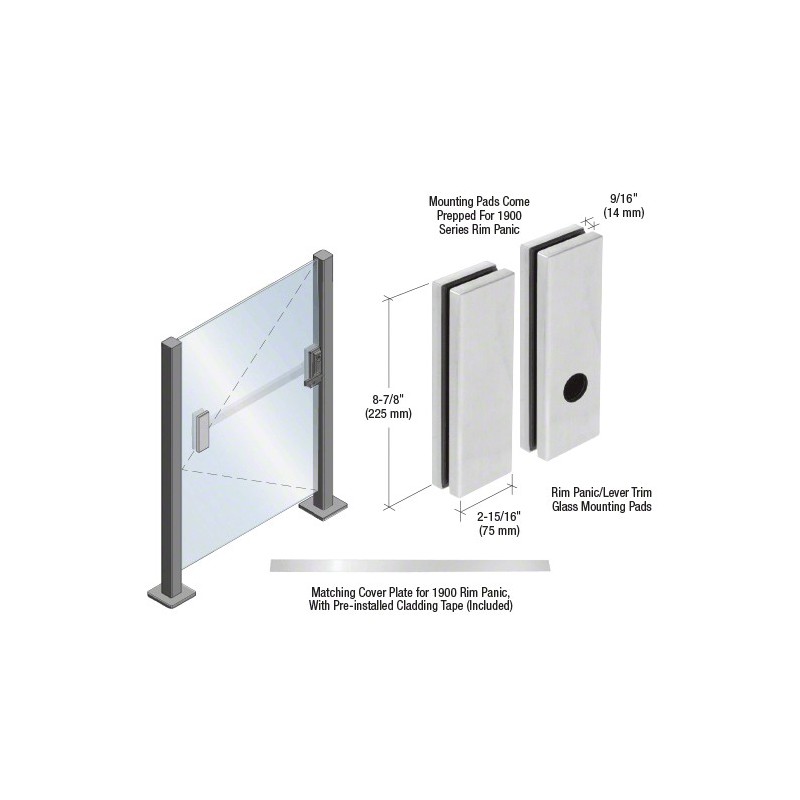 Mounting Pads Come Prepped For 1900 Series Rim Panic

9/16"
(14 mm)

8-7/8"
(225 mm)

2-15/16"
(75 mm)

Rim Panic/Lever Trim Glass Mounting Pads

Matching Cover Plate for 1900 Rim Panic, With Pre-installed Cladding Tape (Included)