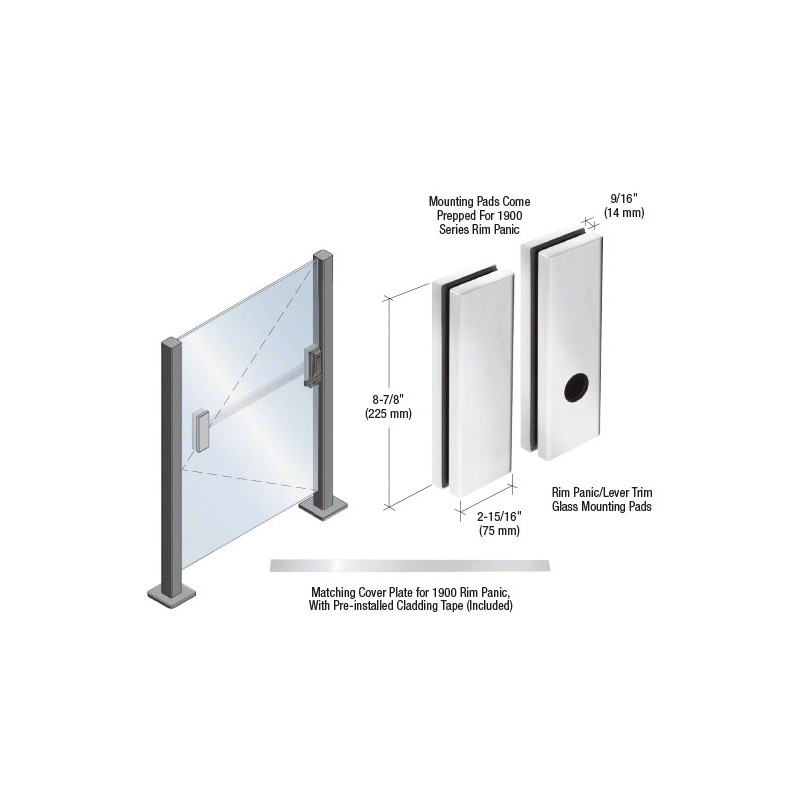 Mounting Pads Come Prepped For 1900 Series Rim Panic

9/16"
(14 mm)

8-7/8"
(225 mm)

2-15/16"
(75 mm)

Rim Panic/Lever Trim Glass Mounting Pads

Matching Cover Plate for 1900 Rim Panic, With Pre-installed Cladding Tape (Included)