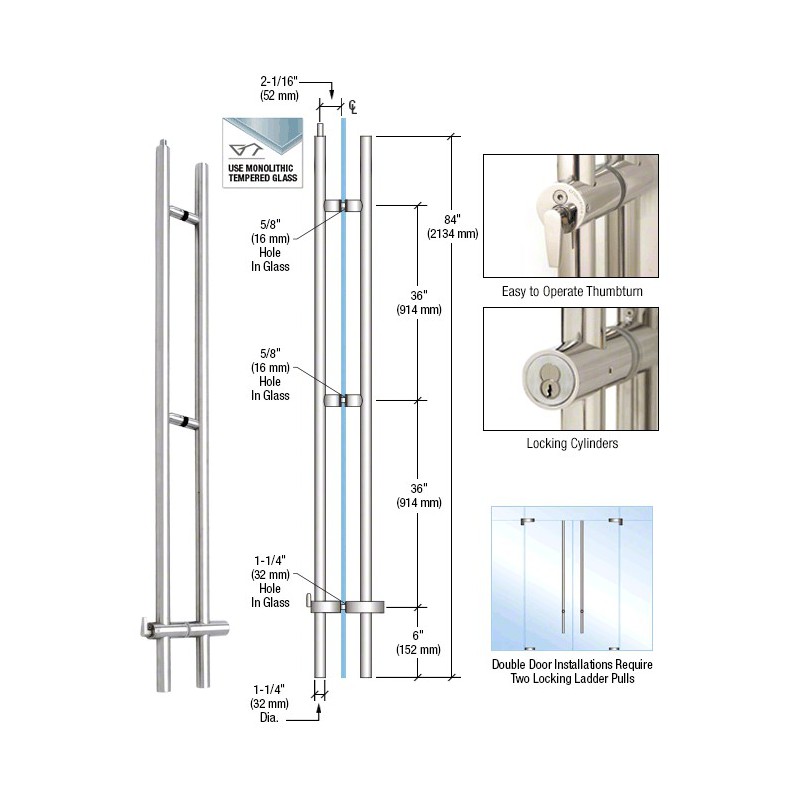 2-1/16"
(52 mm)

℄

USE MONOLITHIC TEMPERED GLASS

5/8"
(16 mm)
Hole
In Glass

5/8"
(16 mm)
Hole
In Glass

1-1/4"
(32 mm)
Hole
In Glass

1-1/4"
(32 mm)
Dia.

84"
(2134 mm)

36"
(914 mm)

36"
(914 mm)

6"
(152 mm)

Easy to Operate Thumbturn

Locking Cylinders

Double Door Installations Require Two Locking Ladder Pulls