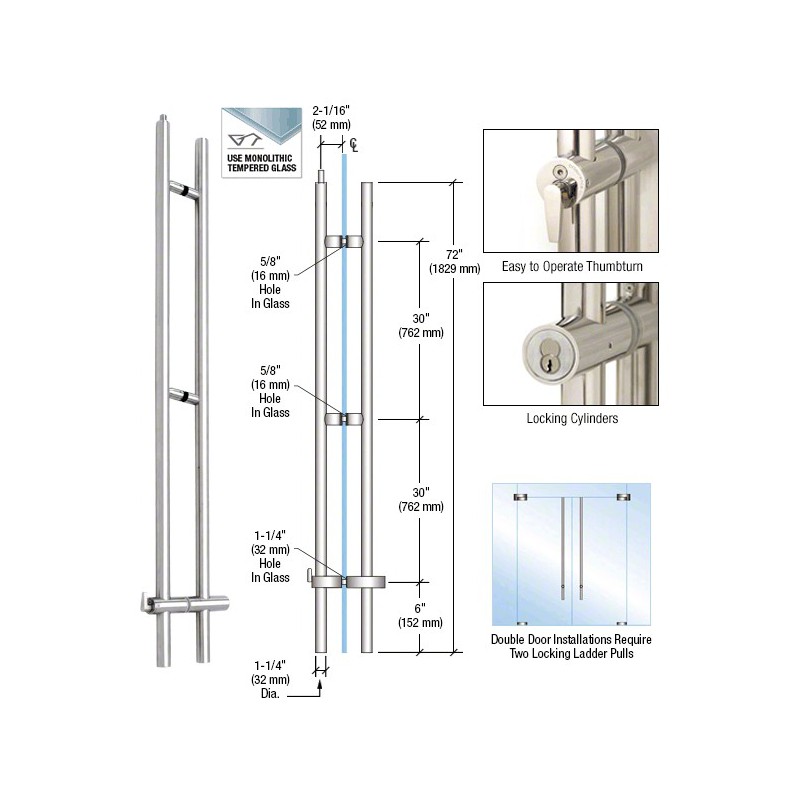 USE MONOLITHIC TEMPERED GLASS

2-1/16"
(52 mm)

℄

5/8"
(16 mm)
Hole
In Glass

5/8"
(16 mm)
Hole
In Glass

1-1/4"
(32 mm)
Hole
In Glass

1-1/4"
(32 mm)
Dia.

72"
(1829 mm)

30"
(762 mm)

30"
(762 mm)

6"
(152 mm)

Easy to Operate Thumbturn

Locking Cylinders

Double Door Installations Require Two Locking Ladder Pulls