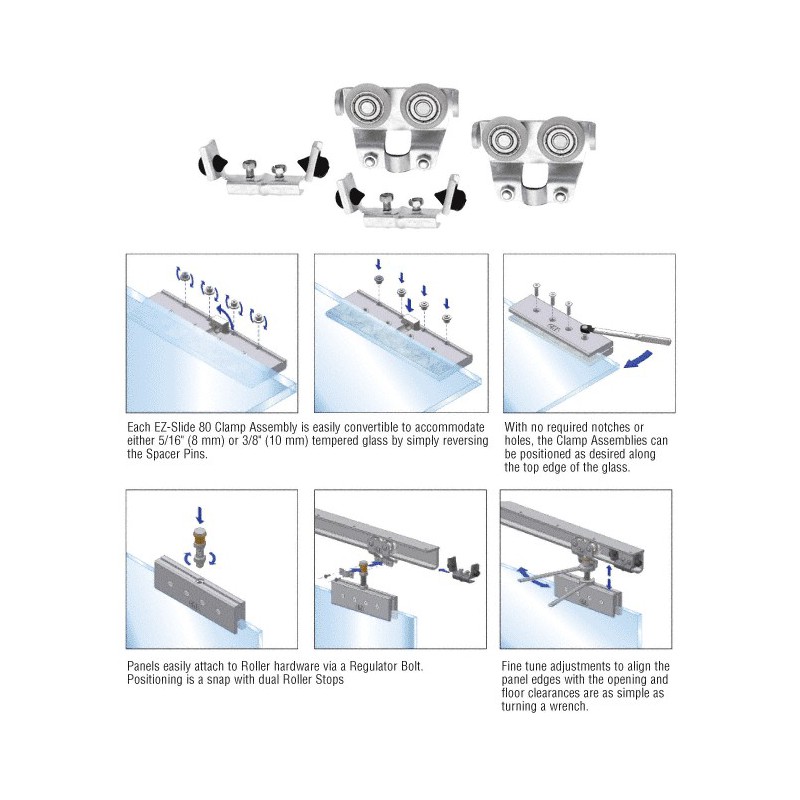 Each EZ-Slide 80 Clamp Assembly is easily convertible to accommodate either 5/16" (8 mm) or 3/8" (10 mm) tempered glass by simply reversing the Spacer Pins.

With no required notches or holes, the Clamp Assemblies can be positioned as desired along the top edge of the glass.

Panels easily attach to Roller hardware via a Regulator Bolt. Positioning is a snap with dual Roller Stops

Fine tune adjustments to align the panel edges with the opening and floor clearances are as simple as turning a wrench.