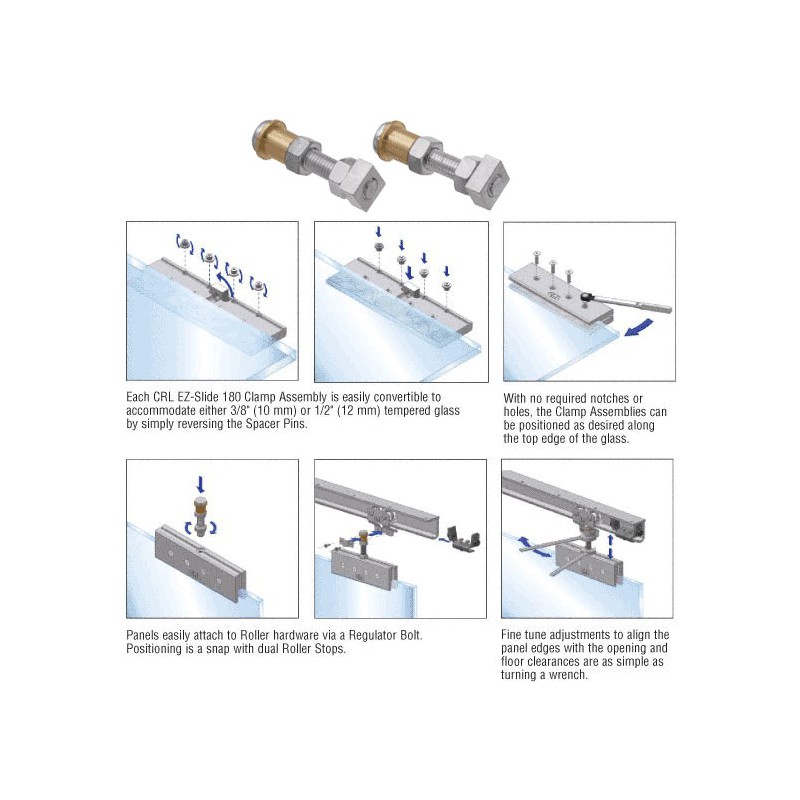 Each CRL EZ-Slide 180 Clamp Assembly is easily convertible to accommodate either 3/8" (10 mm) or 1/2" (12 mm) tempered glass by simply reversing the Spacer Pins.

With no required notches or holes, the Clamp Assemblies can be positioned as desired along the top edge of the glass.

Panels easily attach to Roller hardware via a Regulator Bolt. Positioning is a snap with dual Roller Stops.

Fine tune adjustments to align the panel edges with the opening and floor clearances are as simple as turning a wrench.