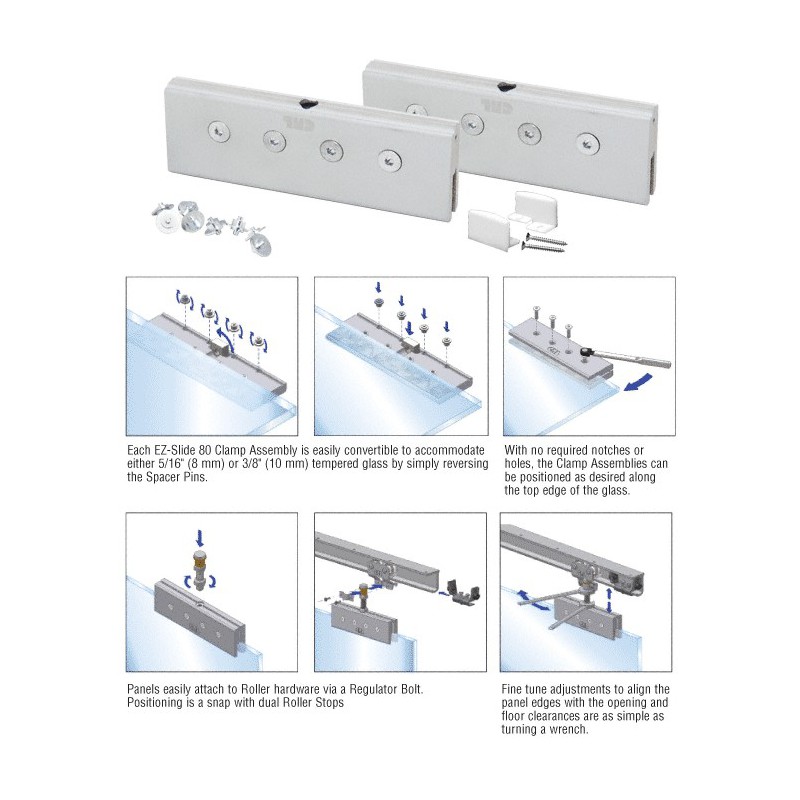 CRL

CRL

Each EZ-Slide 80 Clamp Assembly is easily convertible to accommodate either 5/16" (8 mm) or 3/8" (10 mm) tempered glass by simply reversing the Spacer Pins.

With no required notches or holes, the Clamp Assemblies can be positioned as desired along the top edge of the glass.

Panels easily attach to Roller hardware via a Regulator Bolt. Positioning is a snap with dual Roller Stops

Fine tune adjustments to align the panel edges with the opening and floor clearances are as simple as turning a wrench.