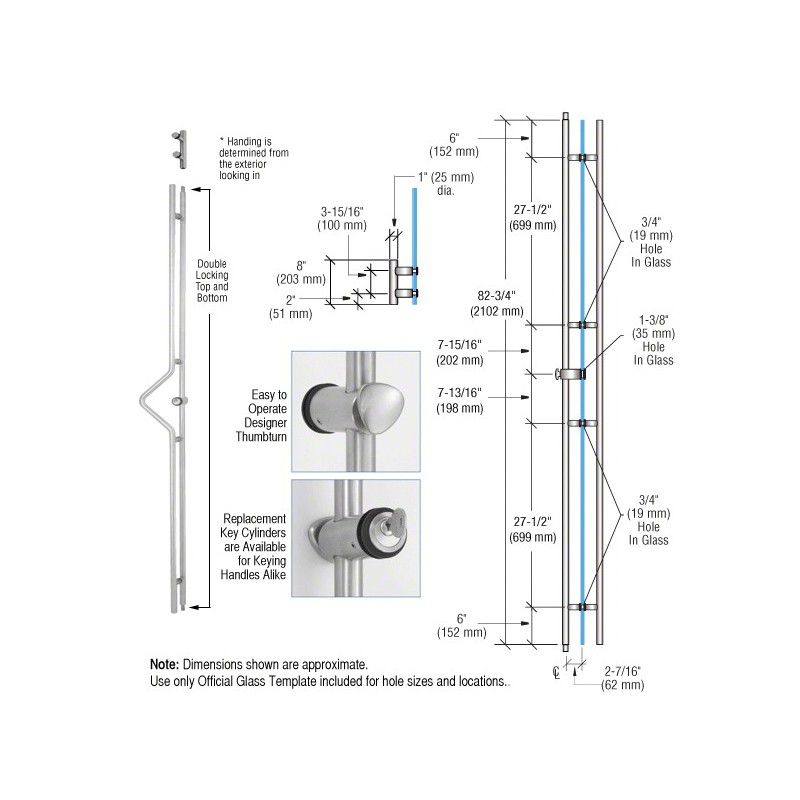 * Handing is determined from the exterior looking in

Double Locking Top and Bottom

1" (25 mm) dia.

3-15/16" (100 mm)

8" (203 mm)

2" (51 mm)

Easy to Operate Designer Thumbturn

Replacement Key Cylinders are Available for Keying Handles Alike

6" (152 mm)

27-1/2" (699 mm)

82-3/4" (2102 mm)

7-15/16" (202 mm)

7-13/16" (198 mm)

27-1/2" (699 mm)

6" (152 mm)

3/4" (19 mm) Hole In Glass

1-3/8" (35 mm) Hole In Glass

3/4" (19 mm) Hole In Glass

℄

2-7/16" (62 mm)

Note: Dimensions shown are approximate.
Use only Official Glass Template included for hole sizes and locations..